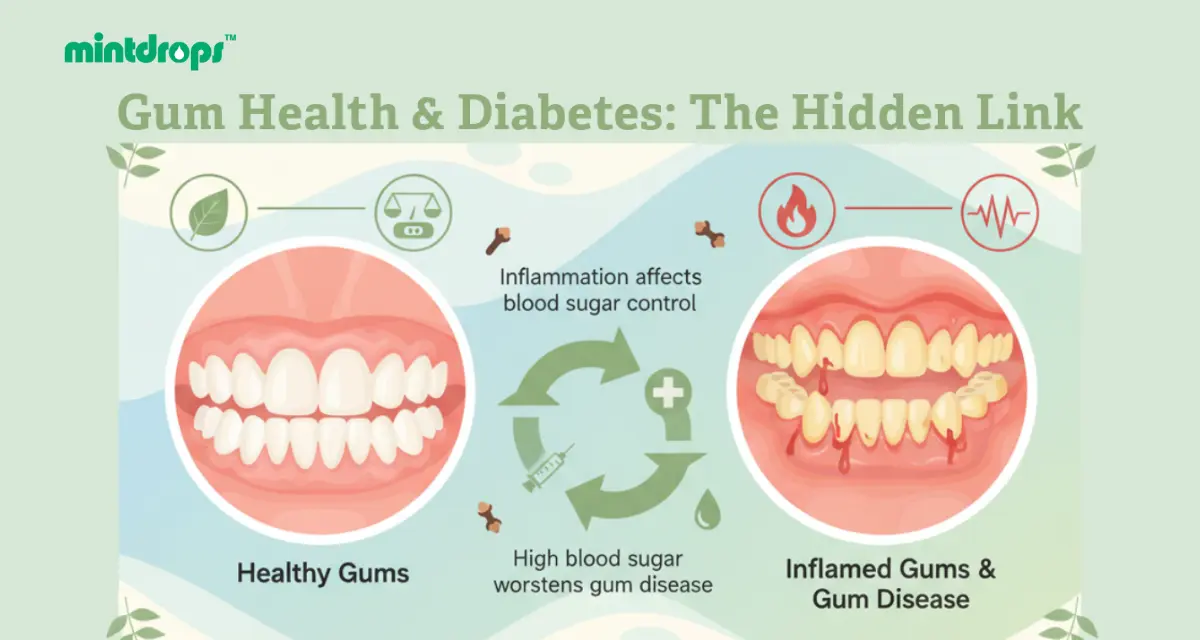 mintdrops™

Gum Health & Diabetes: The Hidden Link

Inflammation affects blood sugar control

Healthy Gums

High blood sugar worstens gum disease

Inflamed Gums & Gum Disease