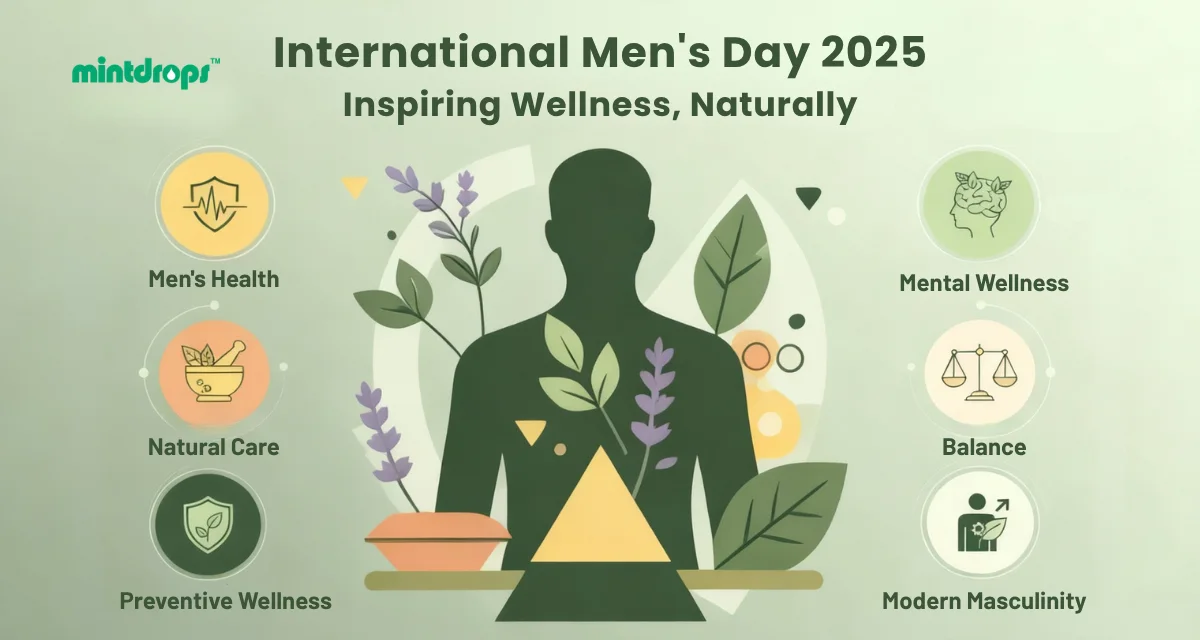 mintdrops™

International Men's Day 2025
Inspiring Wellness, Naturally

Men's Health

Natural Care

Preventive Wellness

Mental Wellness

Balance

Modern Masculinity