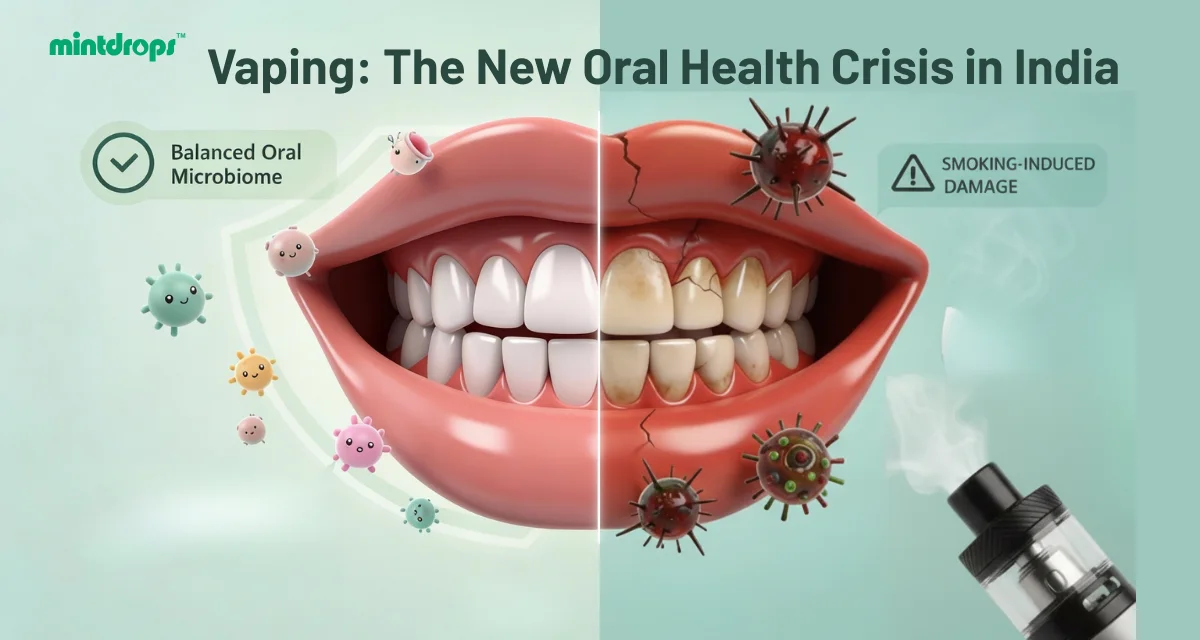 mintdrops™

Vaping: The New Oral Health Crisis in India

Balanced Oral Microbiome

SMOKING-INDUCED DAMAGE